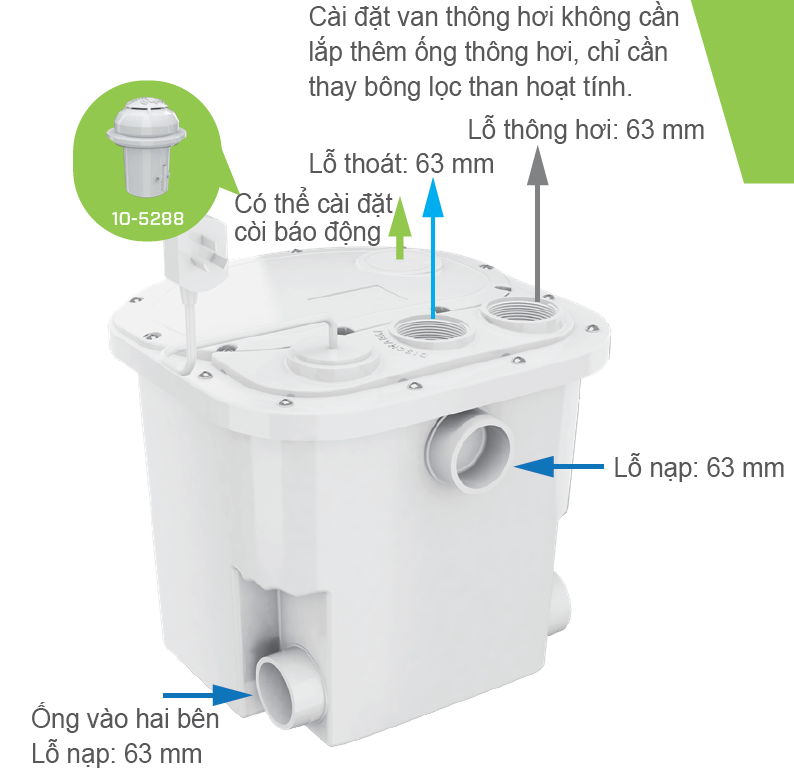 Cài đặt van thông hơi không cần lắp thêm ống thông hơi, chỉ cần thay bông lọc than hoạt tính.

Lỗ thông hơi: 63 mm

Lỗ thoát: 63 mm

10-5288

Có thể cài đặt còi báo động

DISCHARGE

Lỗ nạp: 63 mm

Ống vào hai bên
Lỗ nạp: 63 mm